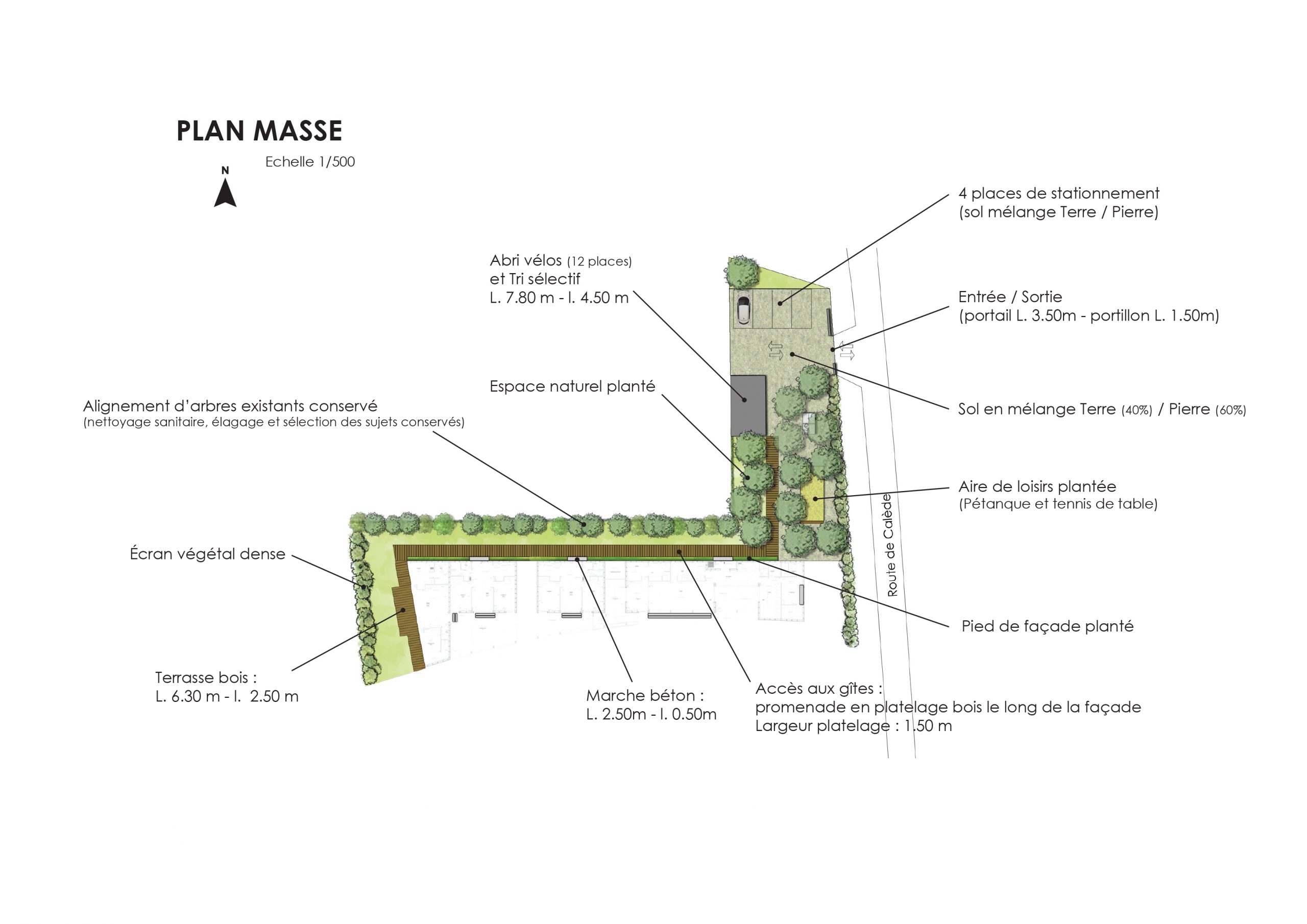 PLAN MASSE

Echelle 1/500

N

4 places de stationnement
(sol mélange Terre / Pierre)

Abri vélos (12 places)
et Tri sélectif
L. 7.80 m - l. 4.50 m

Entrée / Sortie
(portail L. 3.50m - portillon L. 1.50m)

Espace naturel planté

Alignement d'arbres existants conservé
(nettoyage sanitaire, élagage et sélection des sujets conservés)

Sol en mélange Terre (40%) / Pierre (60%)

Aire de loisirs plantée
(Pétanque et tennis de table)

Route de Calède

Écran végétal dense

Pied de façade planté

Terrasse bois :
L. 6.30 m - l. 2.50 m

Marche béton :
L. 2.50m - l. 0.50m

Accès aux gîtes :
promenade en platelage bois le long de la façade
Largeur platelage : 1.50 m